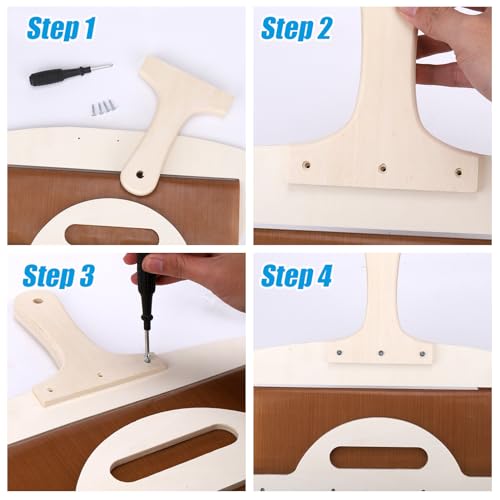 Step 1

Step 2

Step 3

Step 4