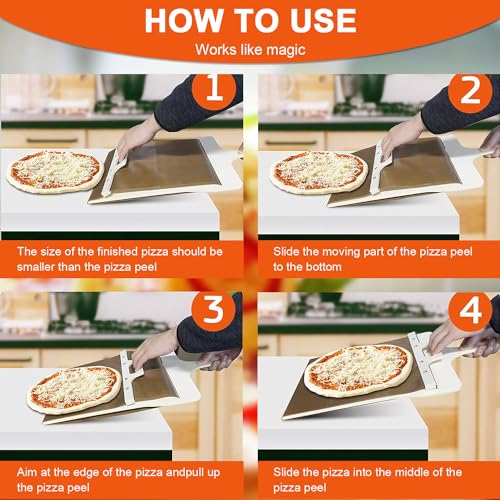 HOW TO USE

Works like magic

1

The size of the finished pizza should be smaller than the pizza peel

2

Slide the moving part of the pizza peel to the bottom

3

Aim at the edge of the pizza andpull up the pizza peel

4

Slide the pizza into the middle of the pizza peel