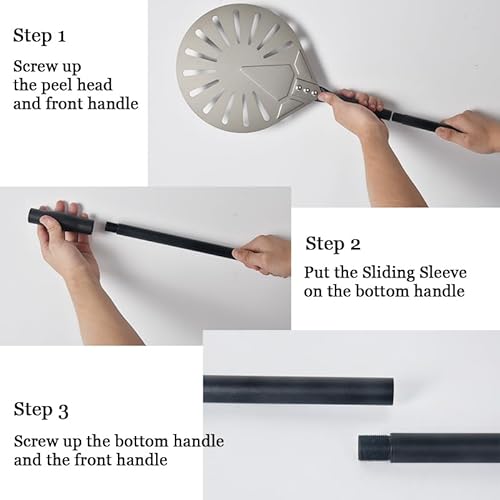 Step 1

Screw up the peel head and front handle

Step 2

Put the Sliding Sleeve on the bottom handle

Step 3

Screw up the bottom handle and the front handle