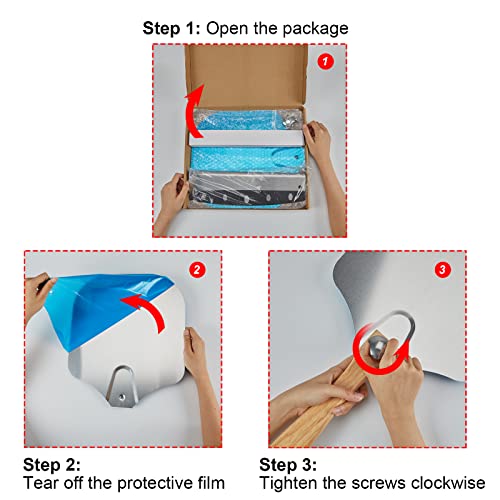 Step 1: Open the package

1

2

3

Step 2:
Tear off the protective film

Step 3:
Tighten the screws clockwise