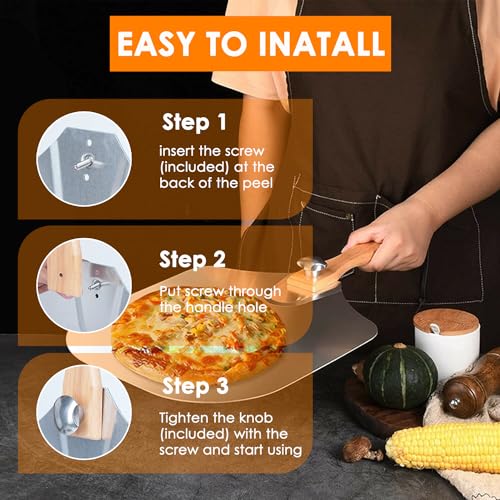 EASY TO INATALL

Step 1

insert the screw (included) at the back of the peel

Step 2

Put screw through the handle hole

Step 3

Tighten the knob (included) with the screw and start using