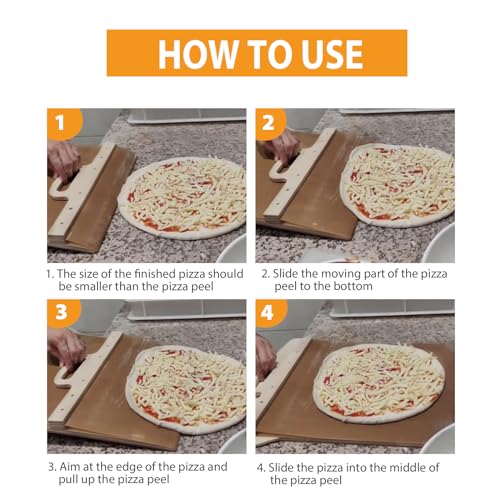 HOW TO USE

1

1. The size of the finished pizza should be smaller than the pizza peel

2

2. Slide the moving part of the pizza peel to the bottom

3

3. Aim at the edge of the pizza and pull up the pizza peel

4

4. Slide the pizza into the middle of the pizza peel